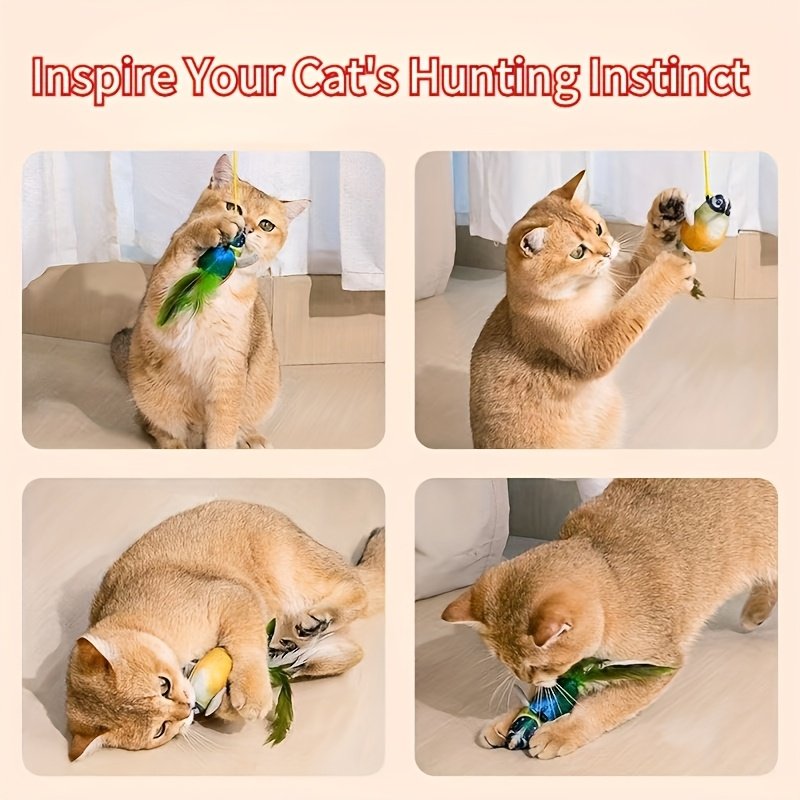 Inspire Your Cat's Hunting Instinct