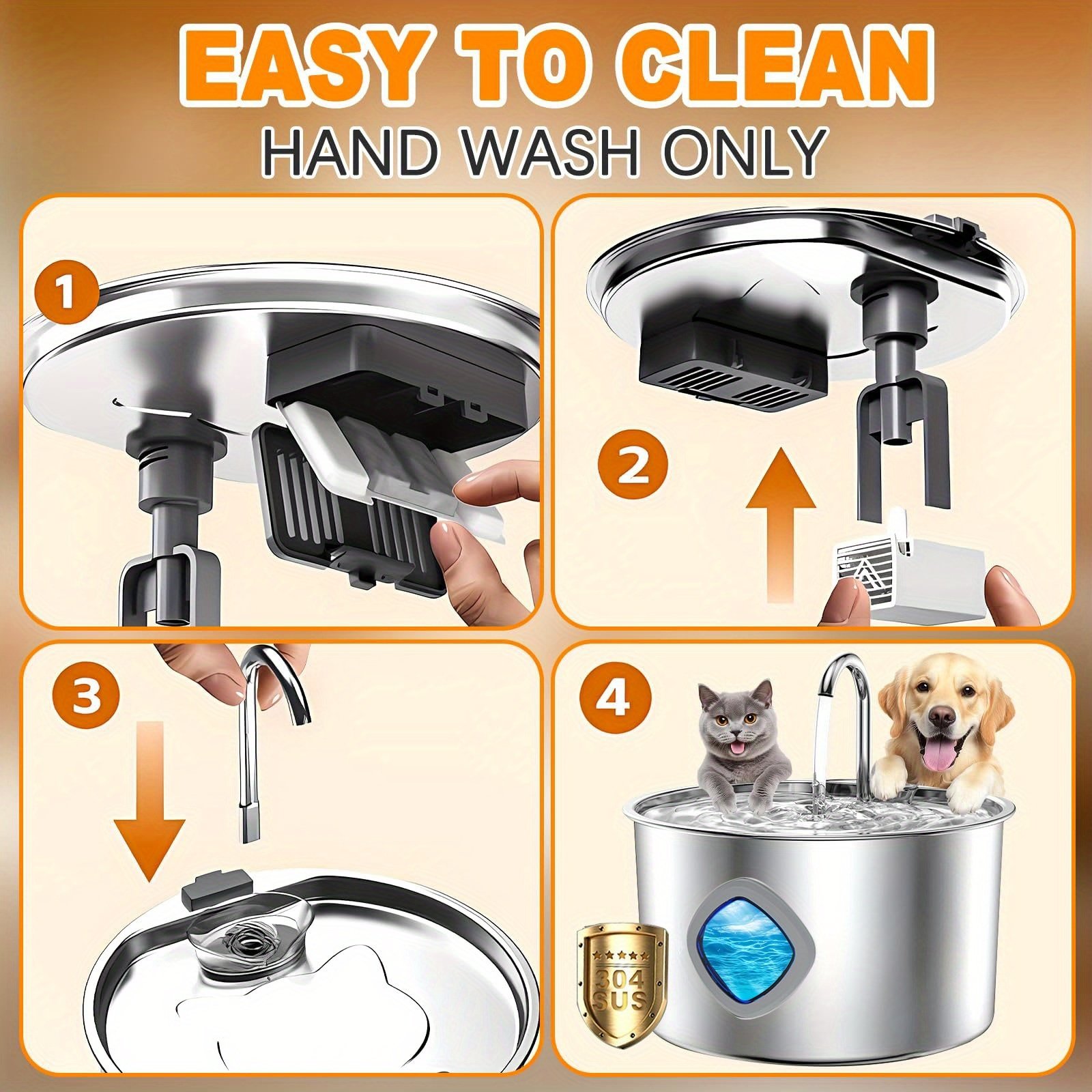 EASY TO CLEAN
HAND WASH ONLY

1

2

3

4

304
SUS