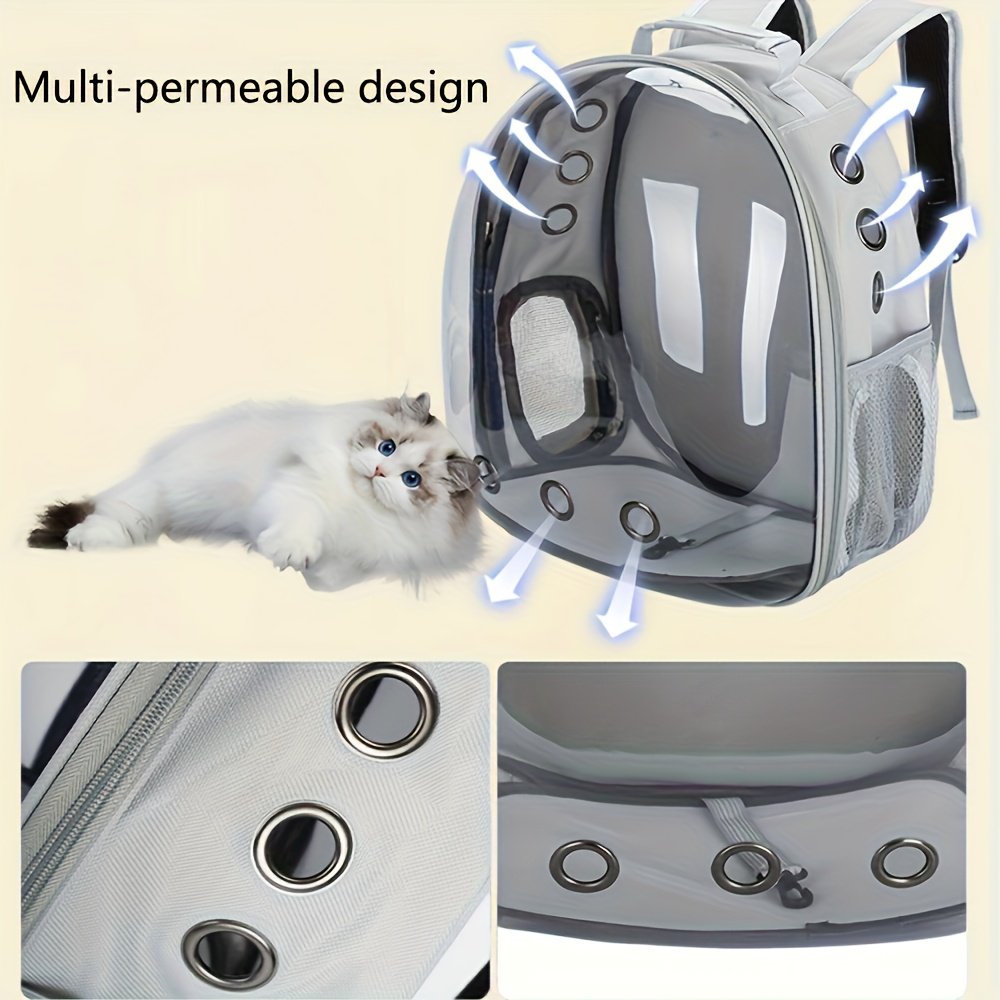 Multi-permeable design