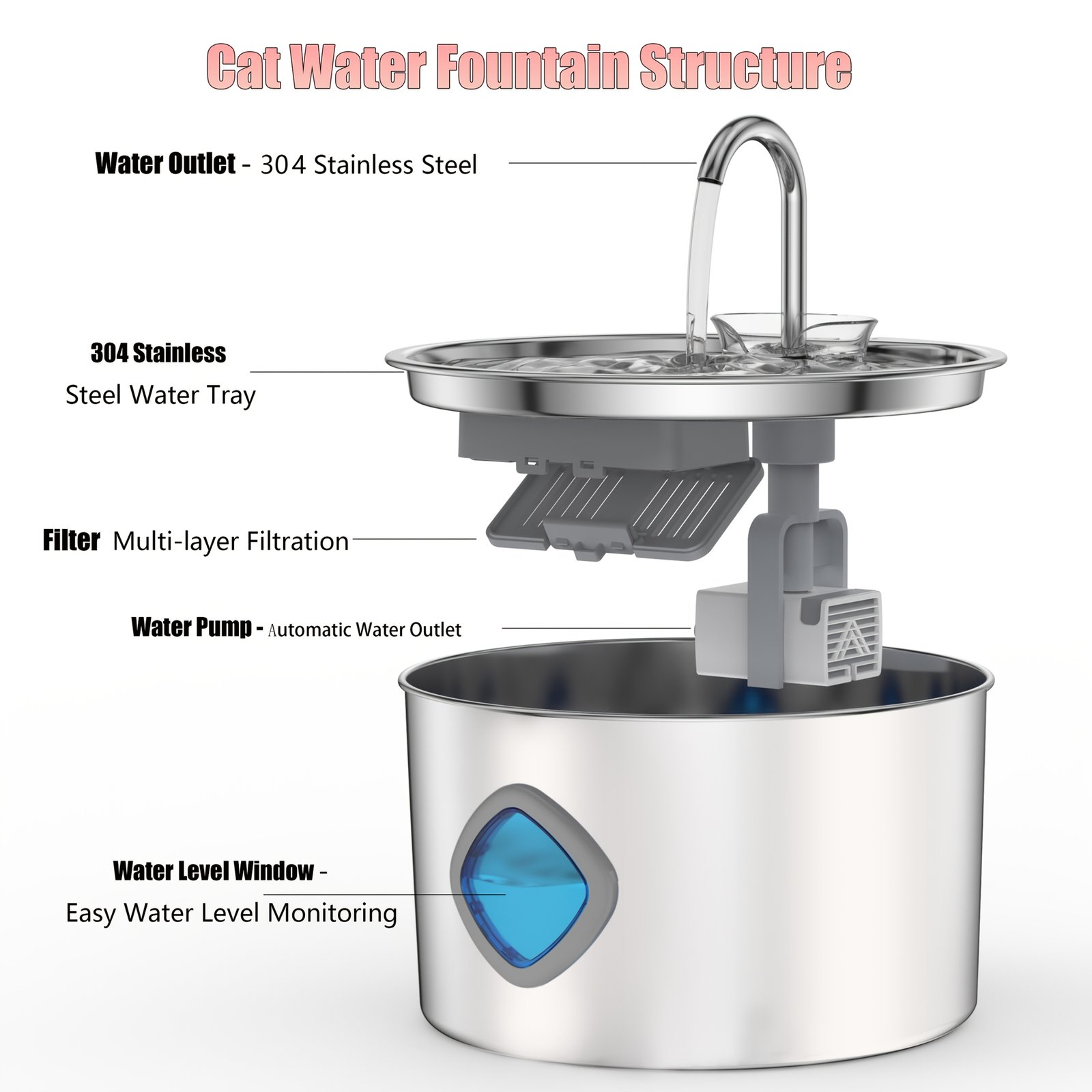 Cat Water Fountain Structure

Water Outlet - 304 Stainless Steel

304 Stainless Steel Water Tray

Filter Multi-layer Filtration

Water Pump - Automatic Water Outlet

Water Level Window - Easy Water Level Monitoring