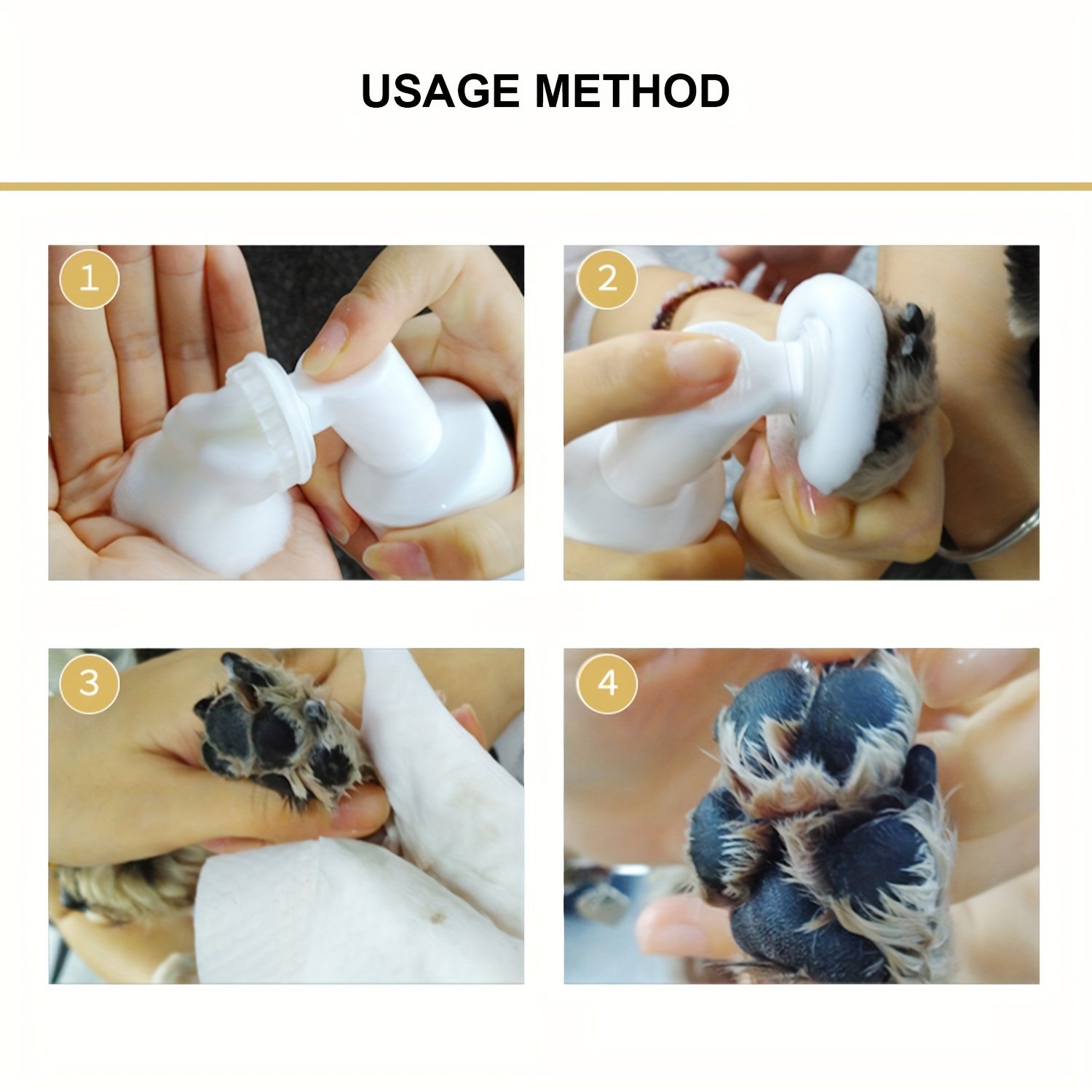 USAGE METHOD

1

2

3

4